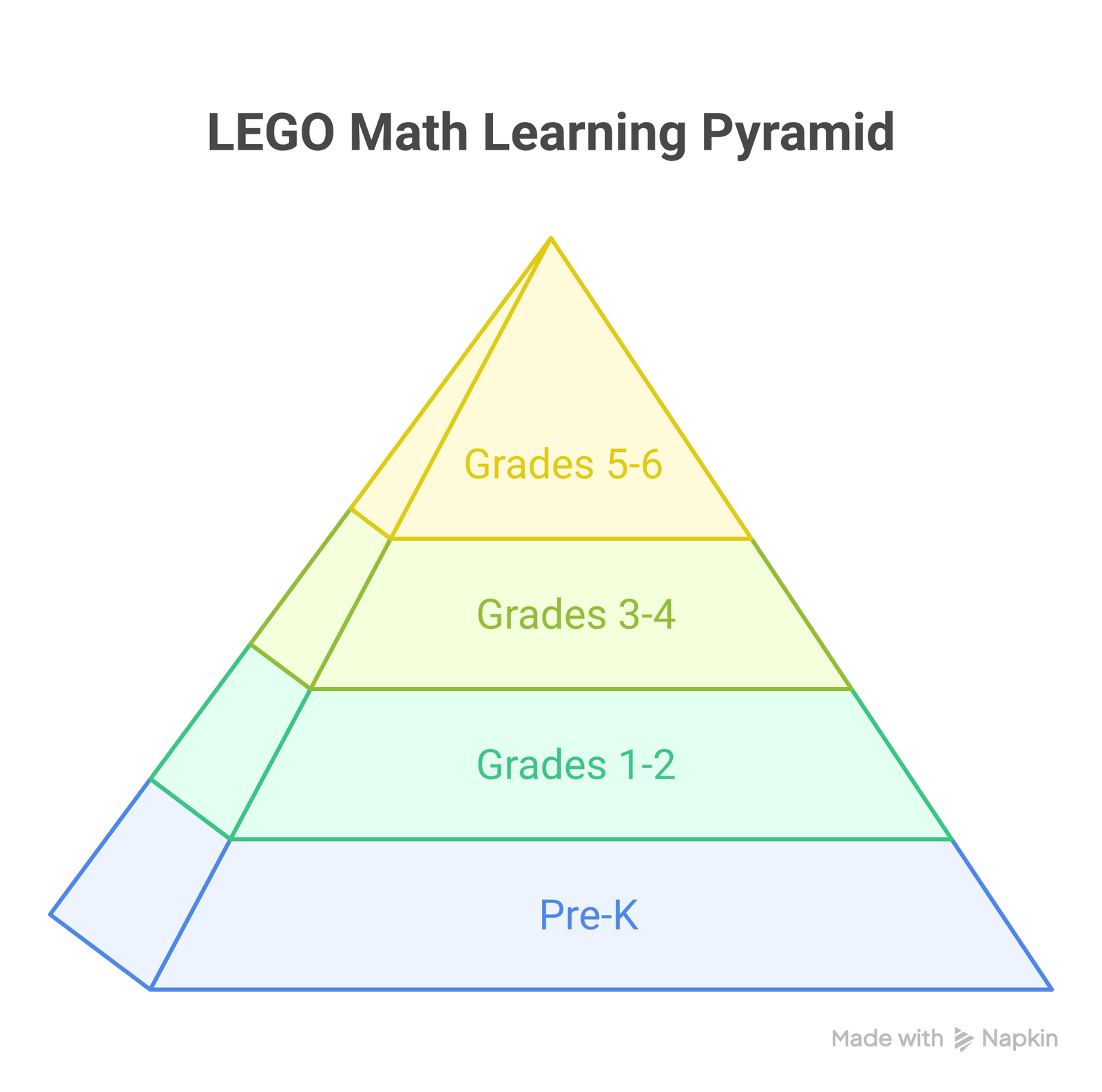 LEGO Math Learning Pyramid

Grades 5-6

Grades 3-4

Grades 1-2

Pre-K

Made with Napkin