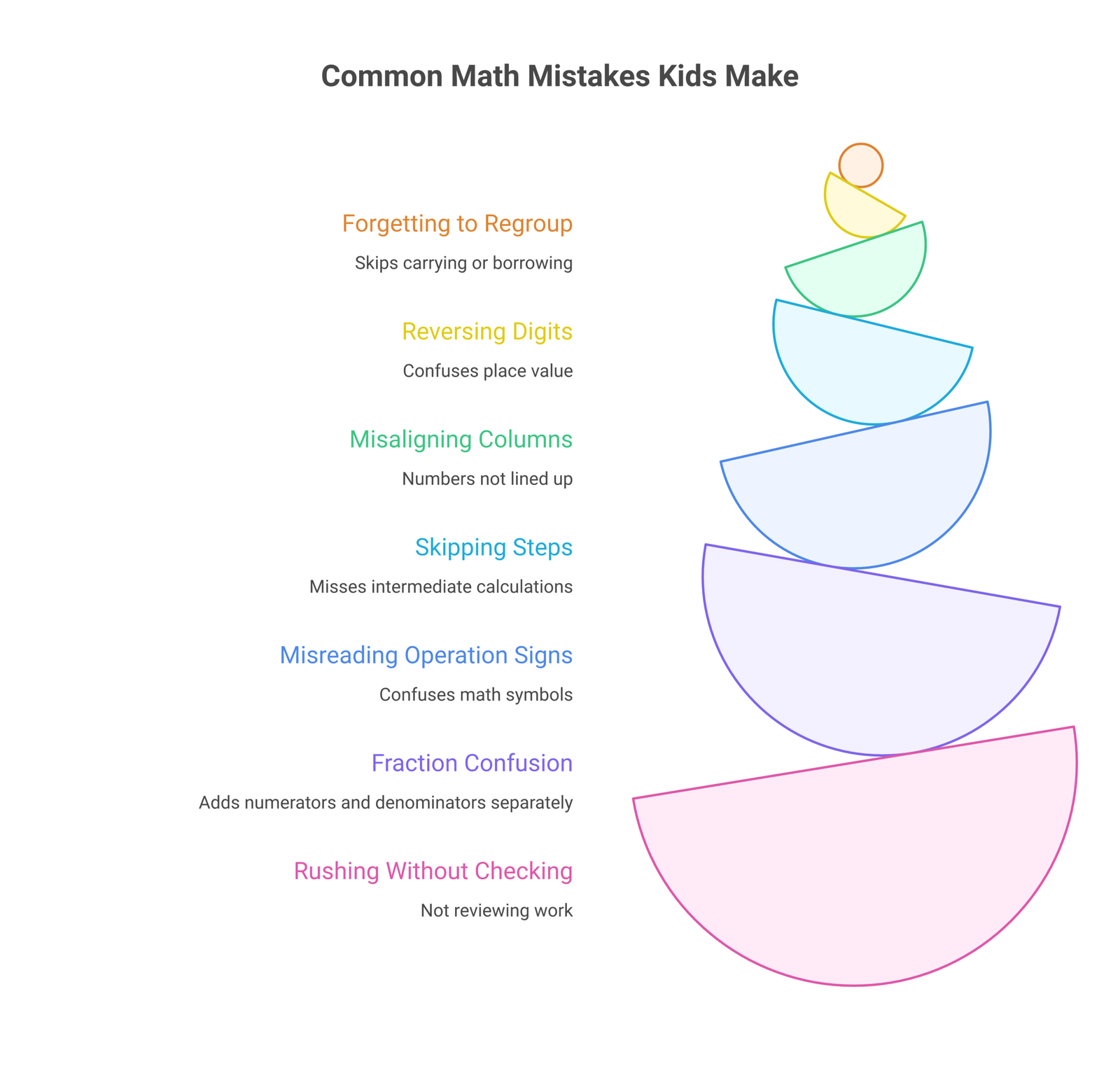 Common Math Mistakes Kids Make

Forgetting to Regroup

Skips carrying or borrowing

Reversing Digits

Confuses place value

Misaligning Columns

Numbers not lined up

Skipping Steps

Misses intermediate calculations

Misreading Operation Signs

Confuses math symbols

Fraction Confusion

Adds numerators and denominators separately

Rushing Without Checking

Not reviewing work